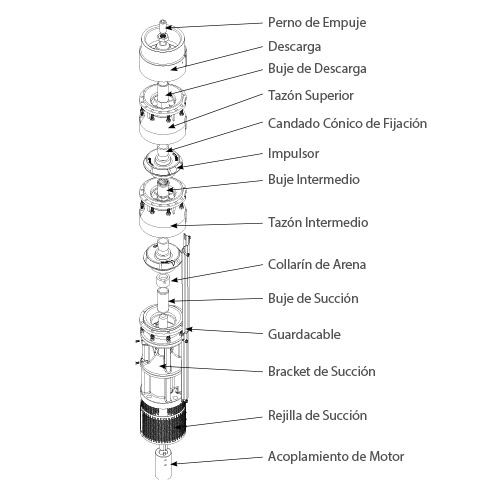 Perno de Empuje
Descarga
Buje de Descarga
Tazón Superior
Candado Cónico de Fijación
Impulsor
Buje Intermedio
Tazón Intermedio
Collarín de Arena
Buje de Succión
Guardacable
Bracket de Succión
Rejilla de Succión
Acoplamiento de Motor